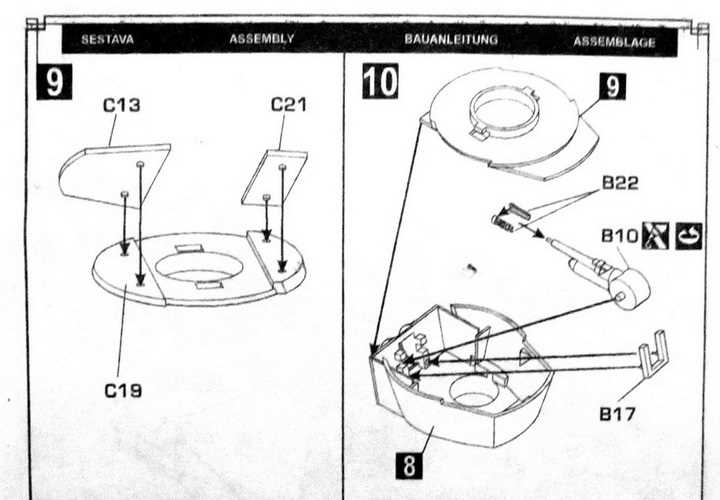 SESTAVA ASSEMBLY BAUANLEITUNG ASSEMBLAGE

9

C13

C21

C19

10

9

B22

B10

B17

8